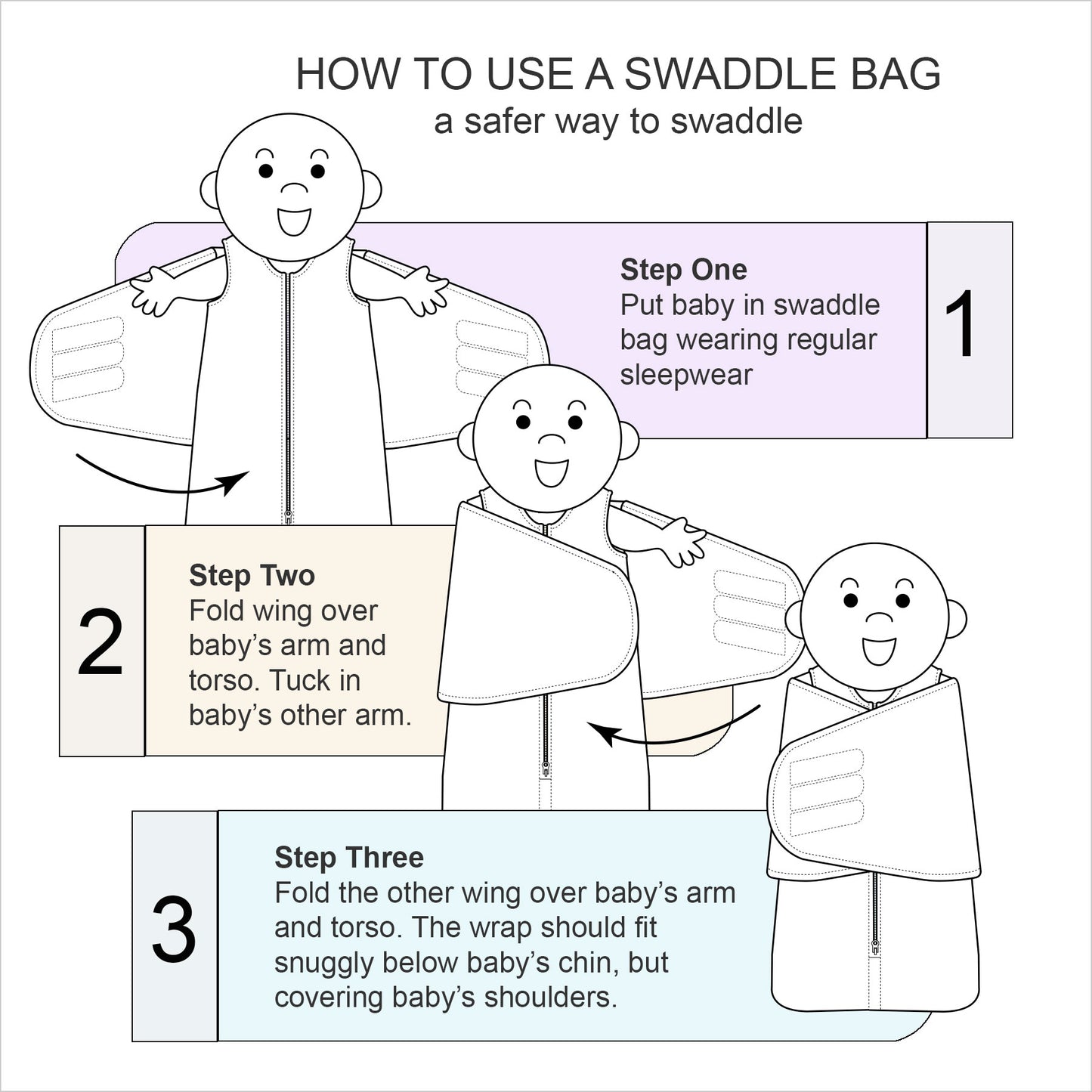 HOW TO USE A SWADDLE BAG
a safer way to swaddle

Step One
Put baby in swaddle bag wearing regular sleepwear

1

2

Step Two
Fold wing over baby's arm and torso. Tuck in baby's other arm.

3

Step Three
Fold the other wing over baby's arm and torso. The wrap should fit snuggly below baby's chin, but covering baby's shoulders.